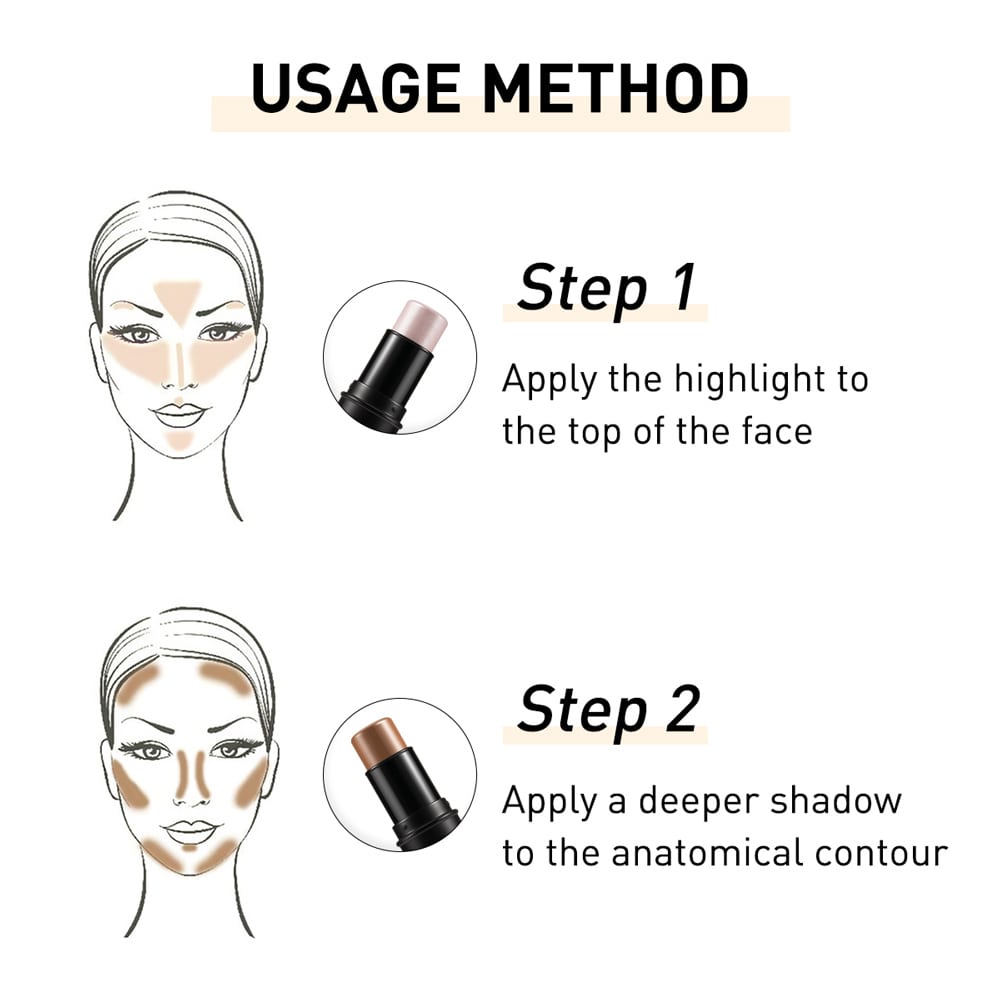 USAGE METHOD

Step 1

Apply the highlight to the top of the face

Step 2

Apply a deeper shadow to the anatomical contour