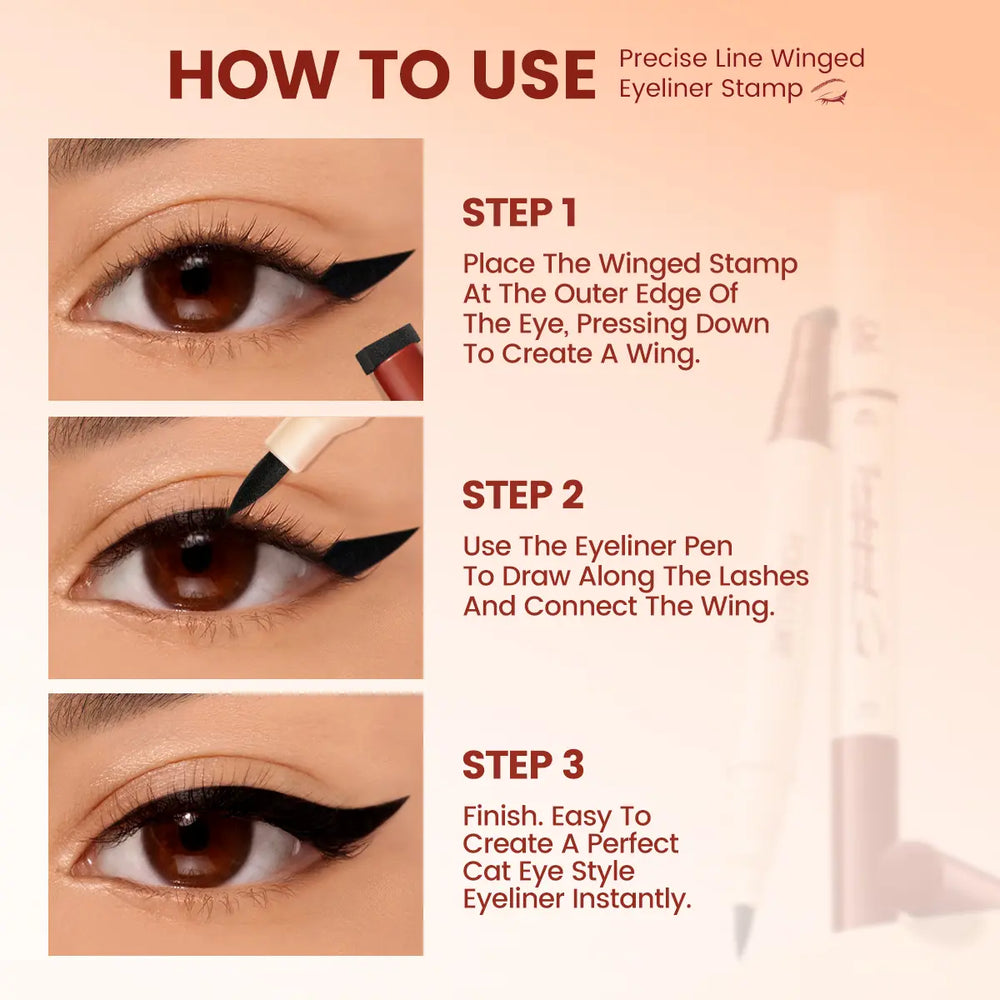 HOW TO USE Precise Line Winged Eyeliner Stamp

STEP 1

Place The Winged Stamp At The Outer Edge Of The Eye, Pressing Down To Create A Wing.

STEP 2

Use The Eyeliner Pen To Draw Along The Lashes And Connect The Wing.

STEP 3

Finish. Easy To Create A Perfect Cat Eye Style Eyeliner Instantly.