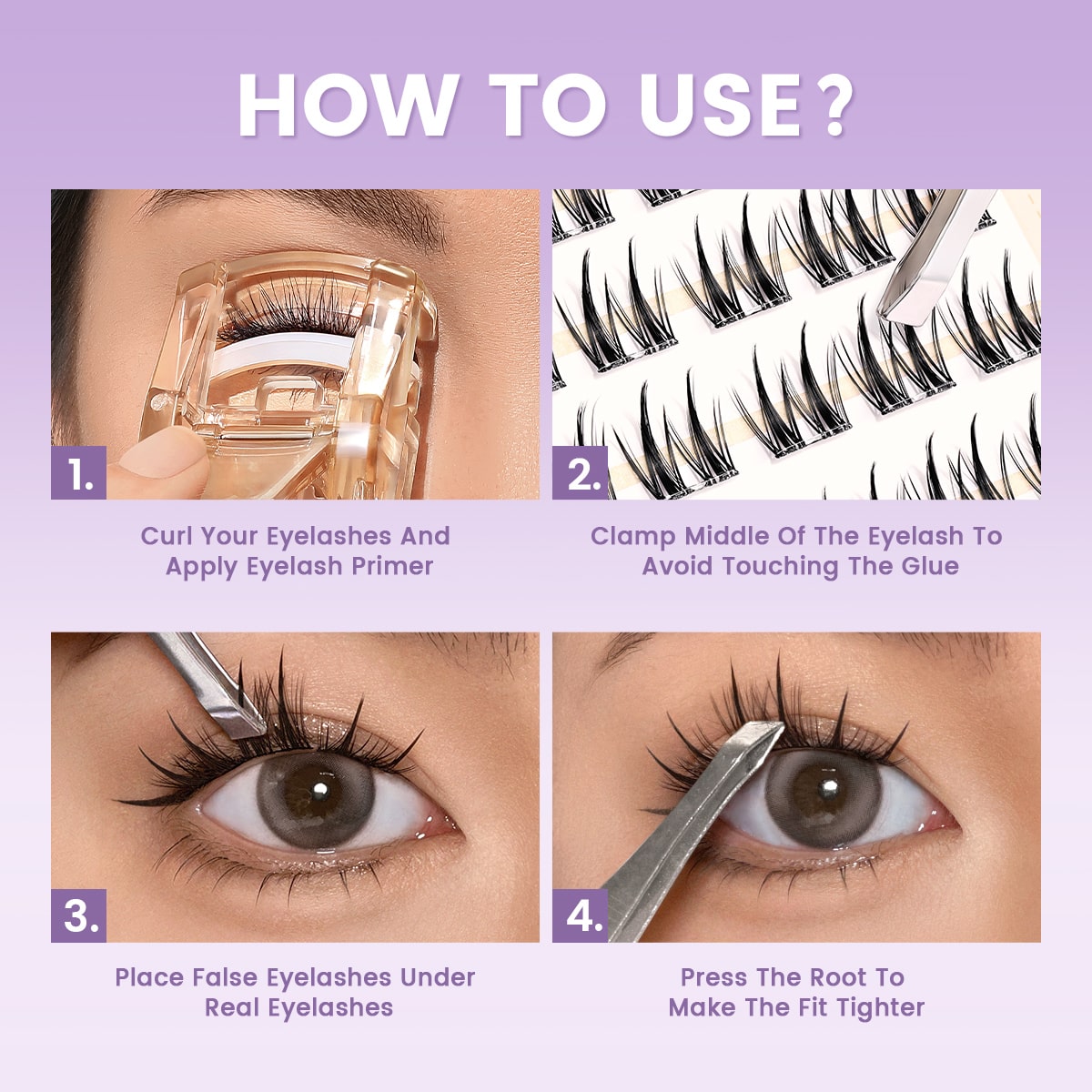 HOW TO USE?

1.

Curl Your Eyelashes And Apply Eyelash Primer

2.

Clamp Middle Of The Eyelash To Avoid Touching The Glue

3.

Place False Eyelashes Under Real Eyelashes

4.

Press The Root To Make The Fit Tighter