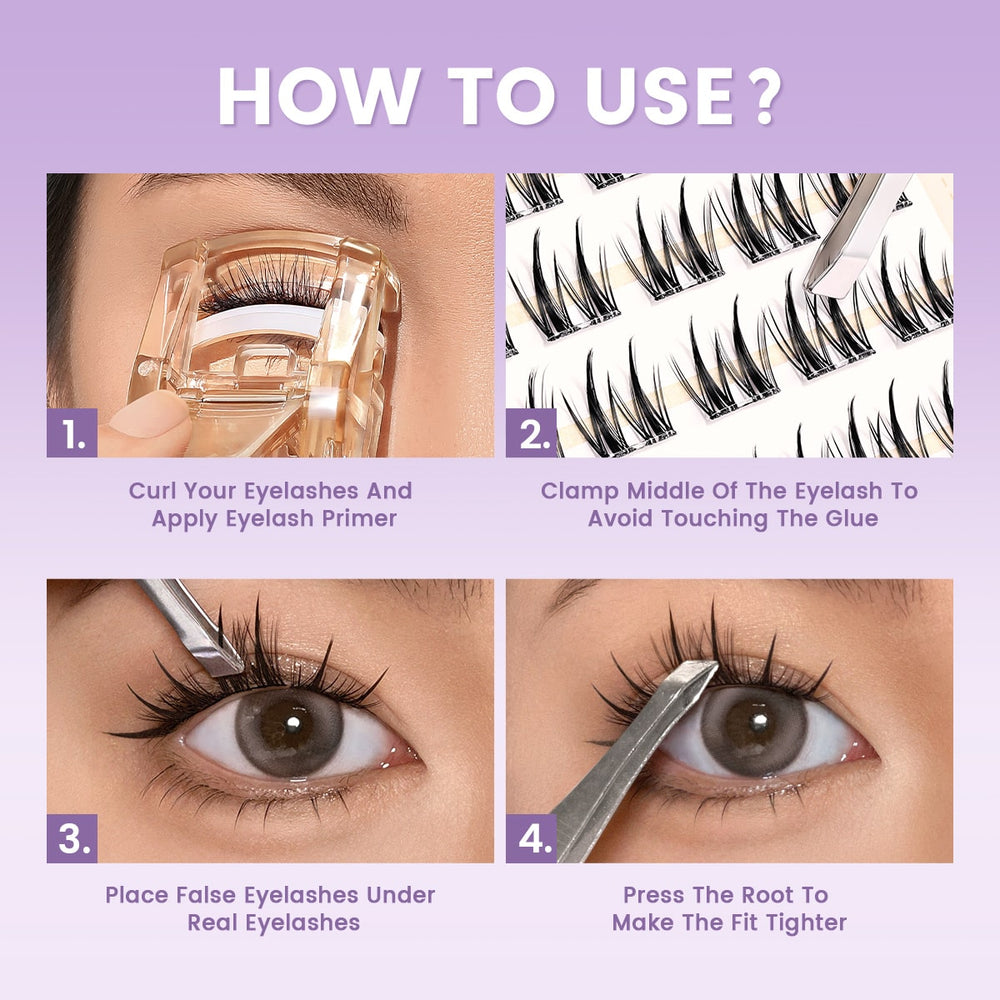 HOW TO USE?

1.

Curl Your Eyelashes And Apply Eyelash Primer

2.

Clamp Middle Of The Eyelash To Avoid Touching The Glue

3.

Place False Eyelashes Under Real Eyelashes

4.

Press The Root To Make The Fit Tighter